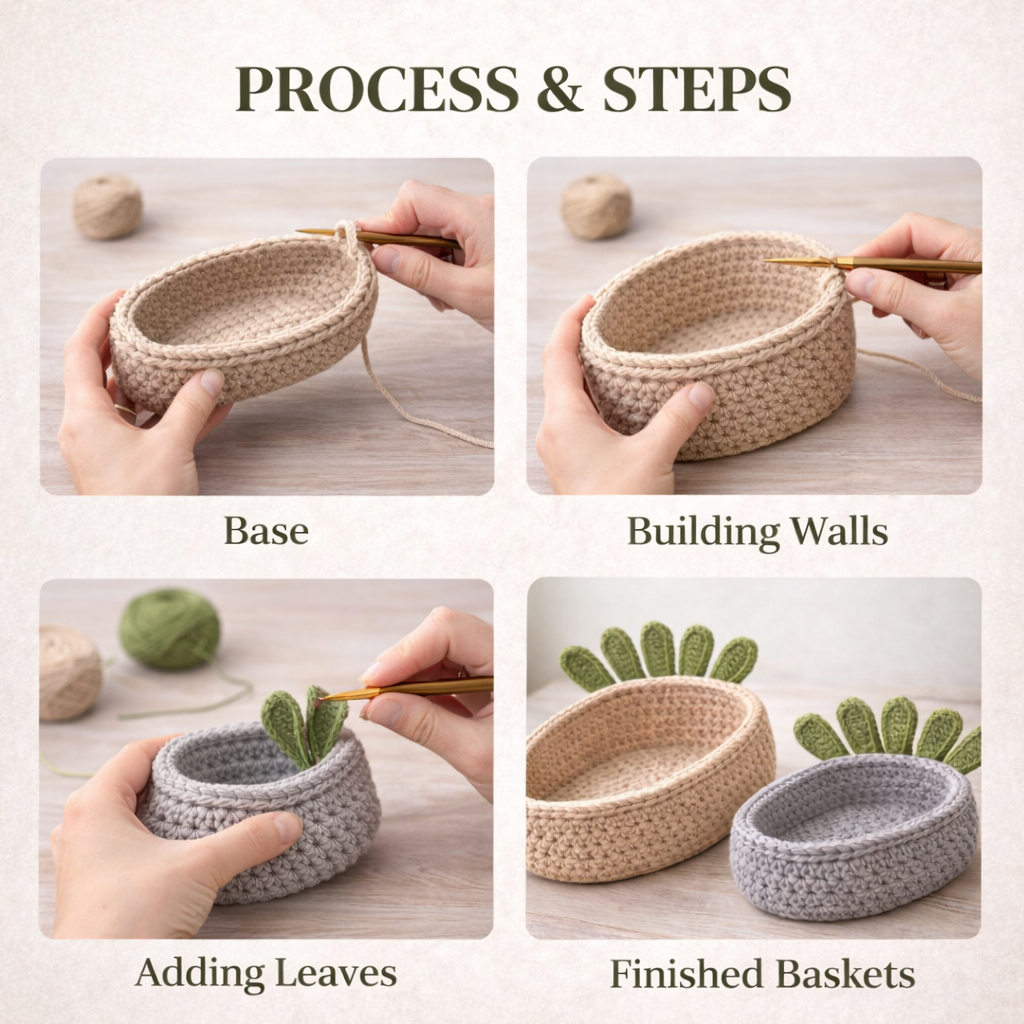 PROCESS & STEPS

Base

Building Walls

Adding Leaves

Finished Baskets